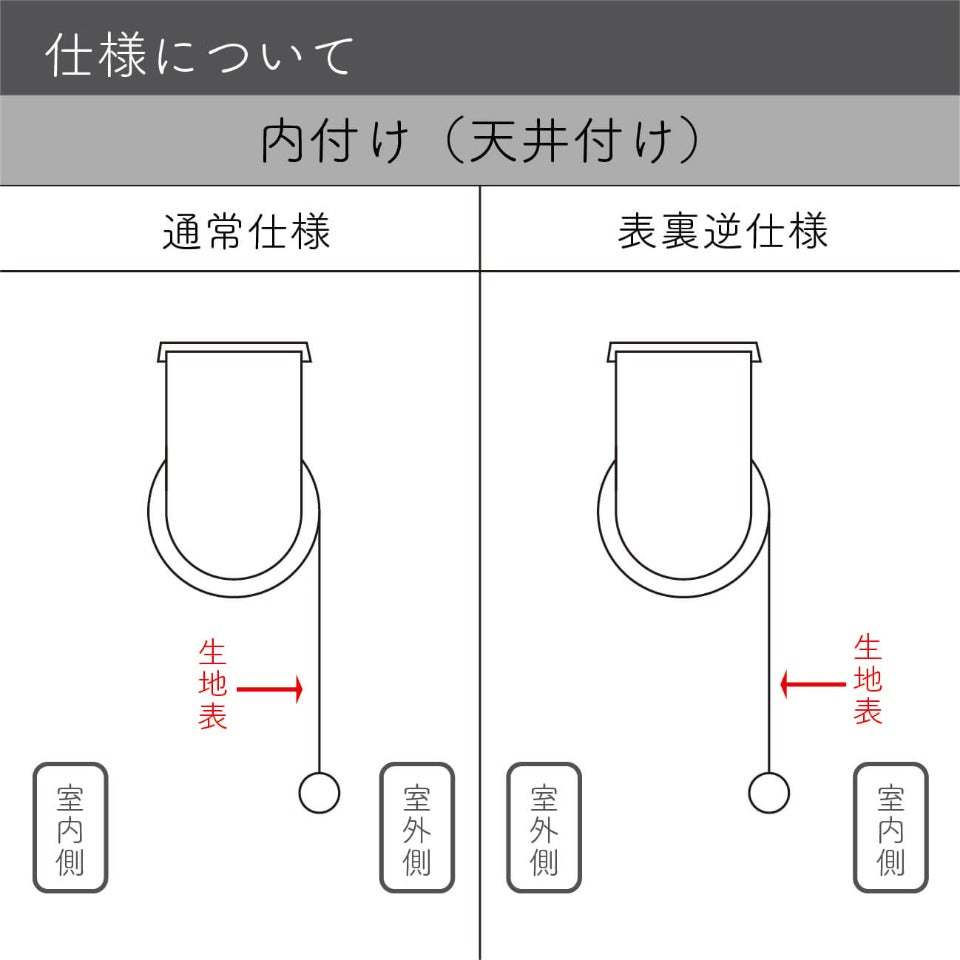 仕様について

内付け（天井付け）

通常仕様

生地表

室内側

室外側

表裏逆仕様

生地表

室外側

室内側