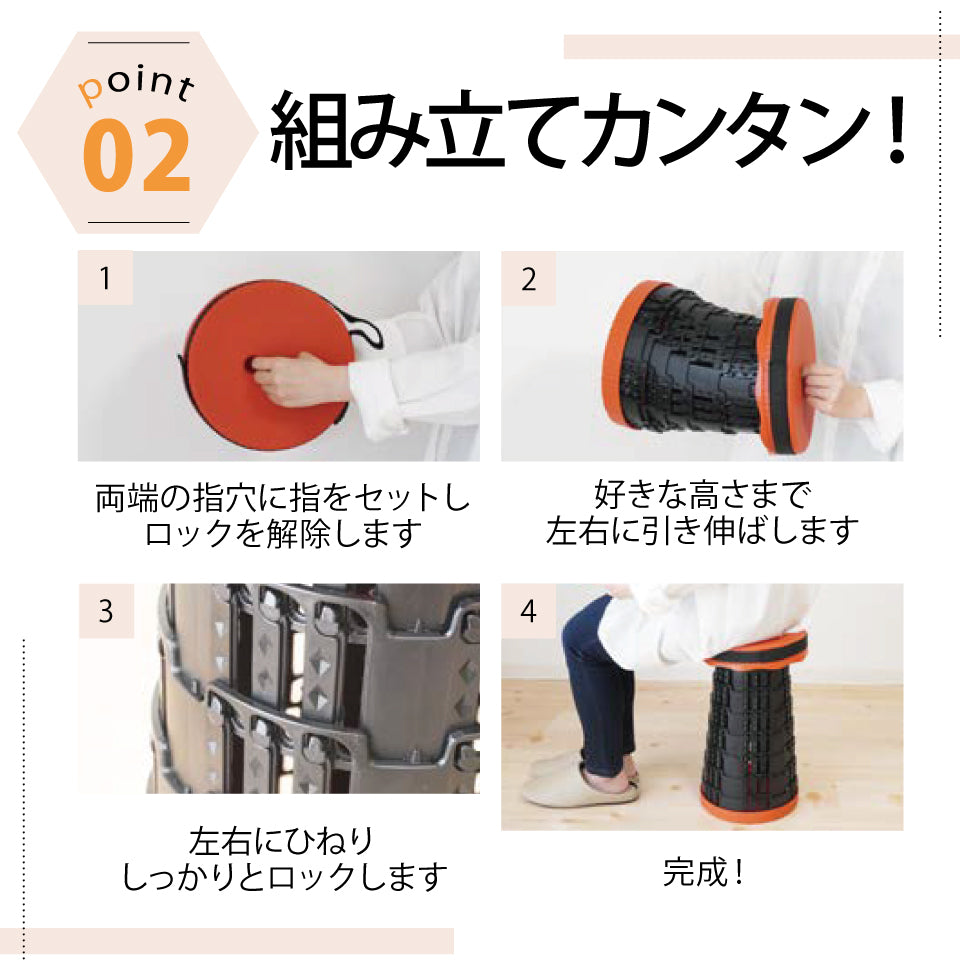 point
02

組み立てカンタン！

1

両端の指穴に指をセットし
ロックを解除します

2

好きな高さまで
左右に引き伸ばします

3

左右にひねり
しっかりとロックします

4

完成！