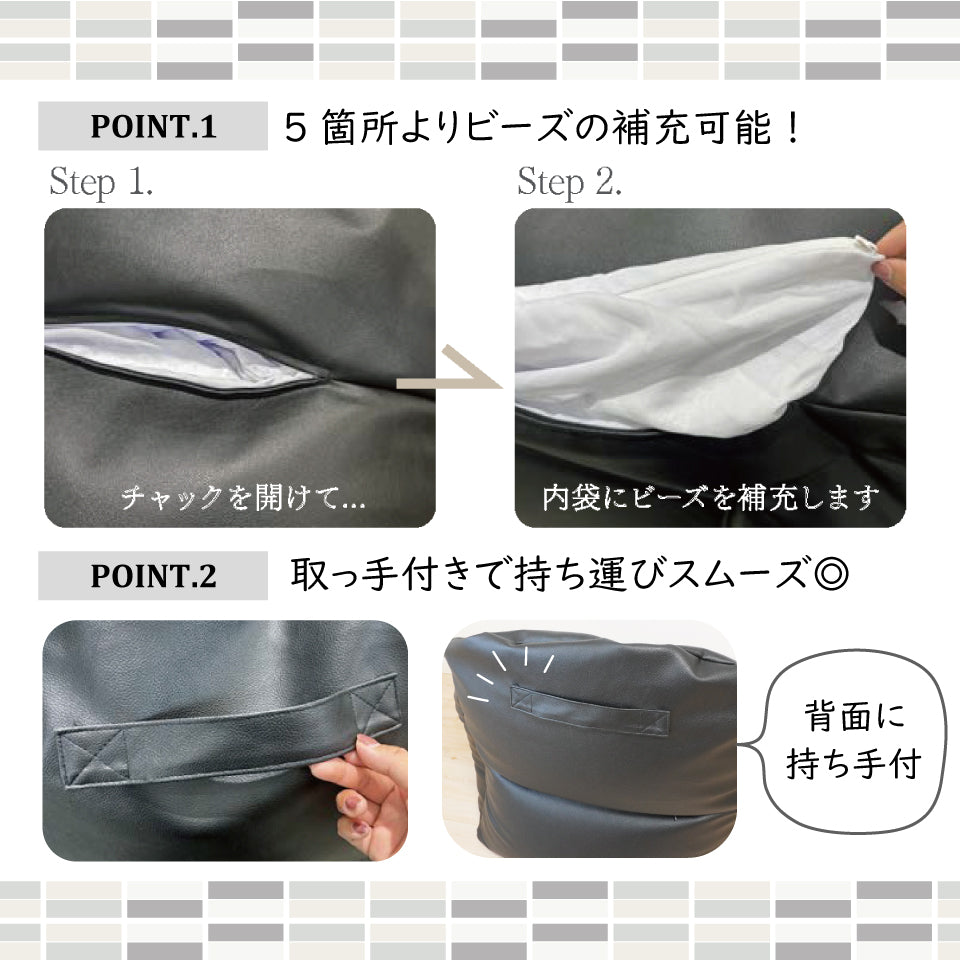 POINT.1 ５箇所よりビーズの補充可能！

Step 1.

チャックを開けて…

Step 2.

内袋にビーズを補充します

POINT.2 取っ手付きで持ち運びスムーズ◎

背面に持ち手付